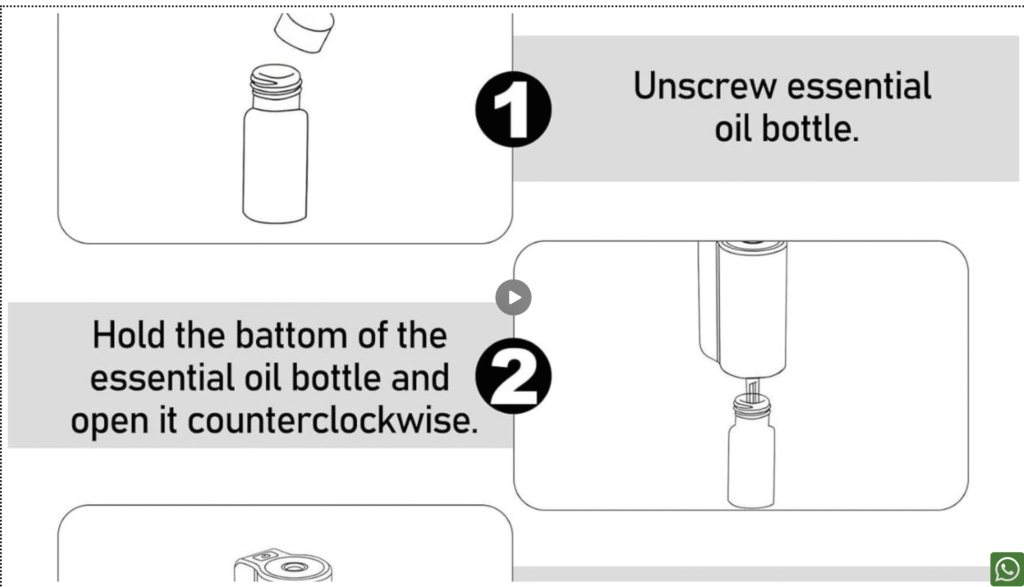 1

Unscrew essential oil bottle.

Hold the battom of the essential oil bottle and open it counterclockwise.

2