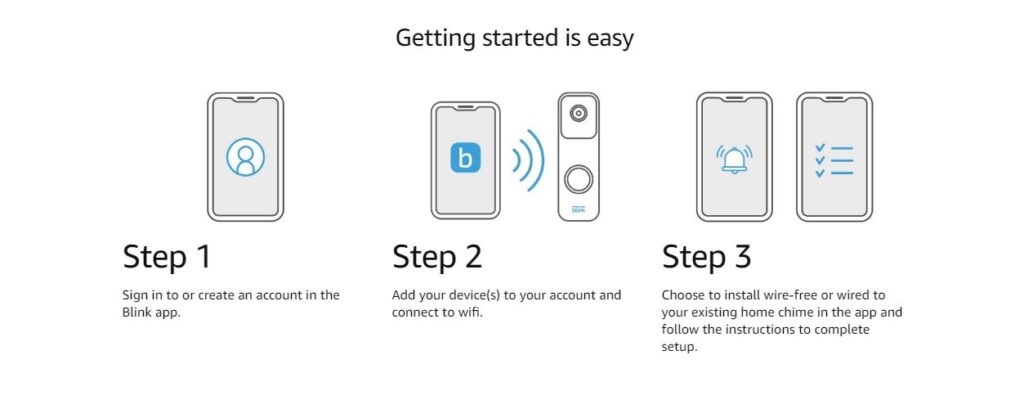 Getting started is easy

b

blink

Step 1

Sign in to or create an account in the Blink app.

Step 2

Add your device(s) to your account and connect to wifi.

Step 3

Choose to install wire-free or wired to your existing home chime in the app and follow the instructions to complete setup.